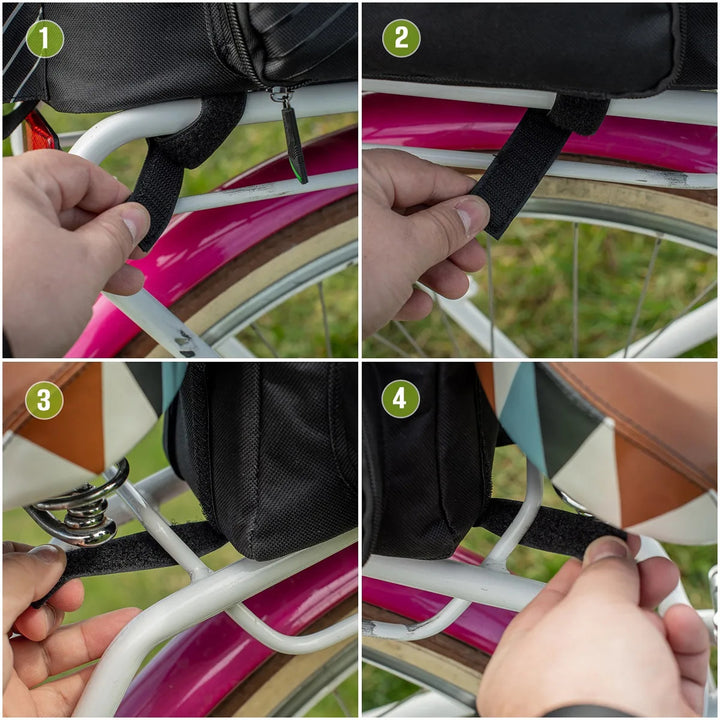 1

2

3

4